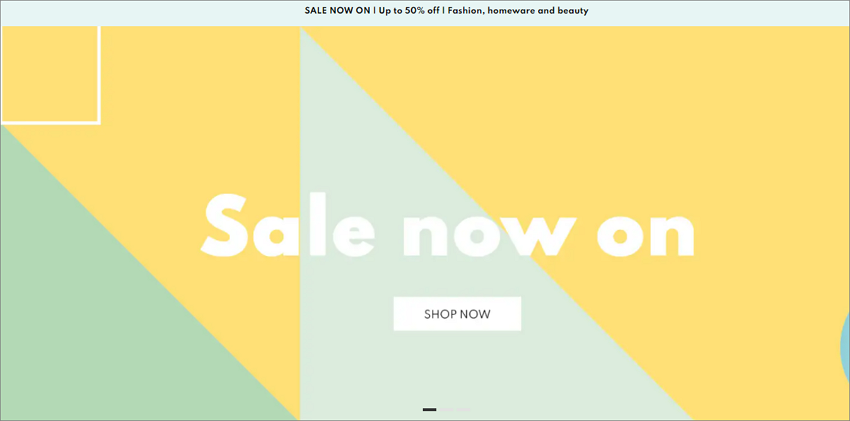 SALE NOW ON | Up to 50% off | Fashion, homeware and beauty

Sale now on

SHOP NOW