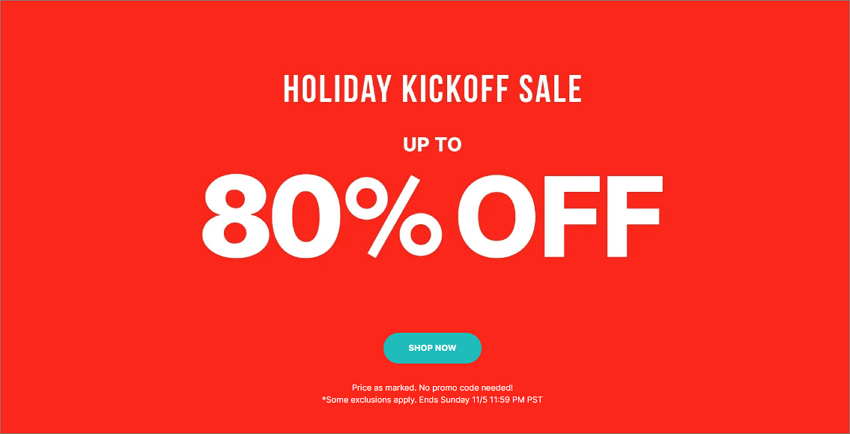 HOLIDAY KICKOFF SALE

UP TO

80% OFF

SHOP NOW

Price as marked. No promo code needed!
*Some exclusions apply. Ends Sunday 11/5 11:59 PM PST